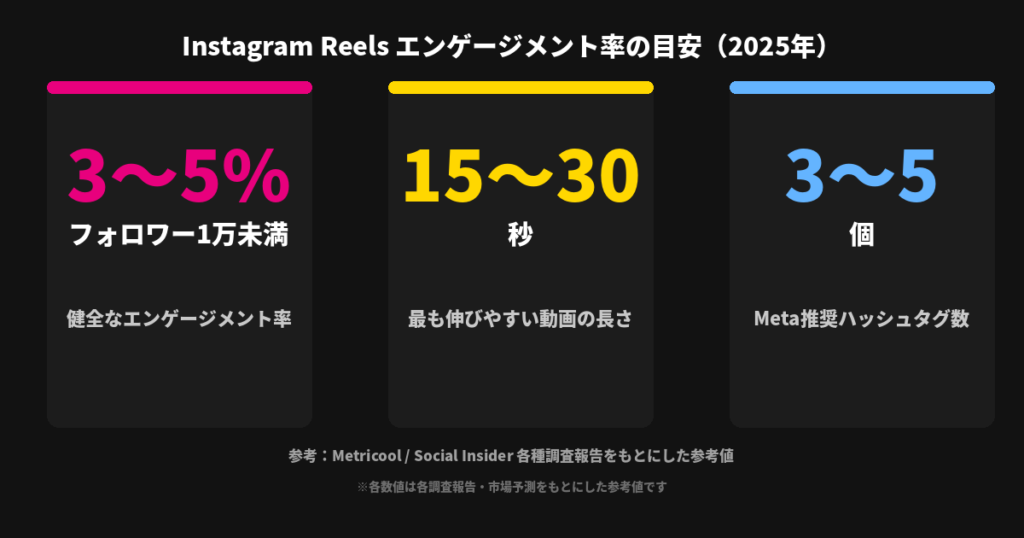 Instagram Reels エンゲージメント率の目安（2025年）

3〜5%
フォロワー1万未満

健全なエンゲージメント率

15〜30
秒

最も伸びやすい動画の長さ

3〜5
個

Meta推奨ハッシュタグ数

参考：Metricool / Social Insider 各種調査報告をもとにした参考値

※各数値は各調査報告・市場予測をもとにした参考値です